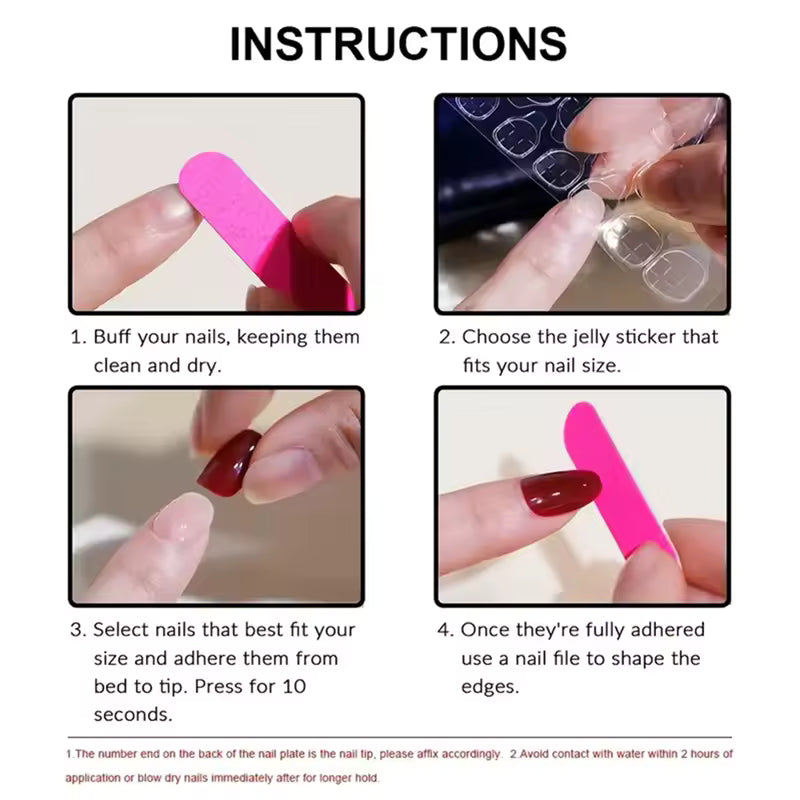 INSTRUCTIONS

1. Buff your nails, keeping them clean and dry.

2. Choose the jelly sticker that fits your nail size.

3. Select nails that best fit your size and adhere them from bed to tip. Press for 10 seconds.

4. Once they're fully adhered use a nail file to shape the edges.

1.The number end on the back of the nail plate is the nail tip, please affix accordingly. 2.Avoid contact with water within 2 hours of application or blow dry nails immediately after for longer hold.